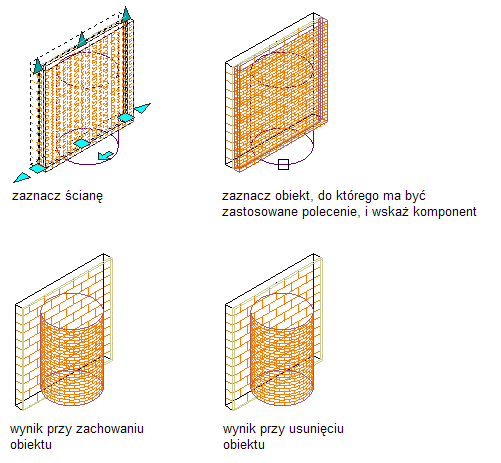 zaznacz ścianę

zaznacz obiekt, do którego ma być zastosowane polecenie, i wskaż komponent

wynik przy zachowaniu obiektu

wynik przy usunięciu obiektu