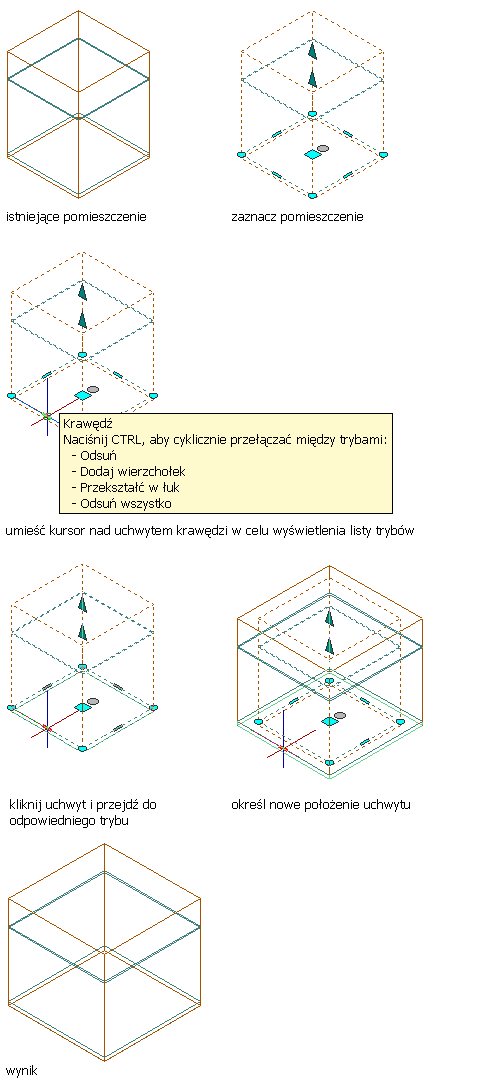 istniejące pomieszczenie

zaznacz pomieszczenie

Krawędź
Naciśnij CTRL, aby cyklicznie przełączać między trybami:
- Odsuń
- Dodaj wierzchołek
- Przekształć w łuk
- Odsuń wszystko

umieść kursor nad uchwytem krawędzi w celu wyświetlenia listy trybów

kliknij uchwyt i przejdź do odpowiedniego trybu

określ nowe położenie uchwytu

wynik