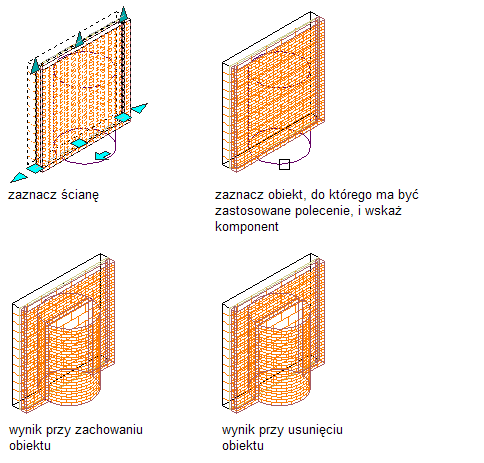 zaznacz ścianę

zaznacz obiekt, do którego ma być zastosowane polecenie, i wskaż komponent

wynik przy zachowaniu obiektu

wynik przy usunięciu obiektu