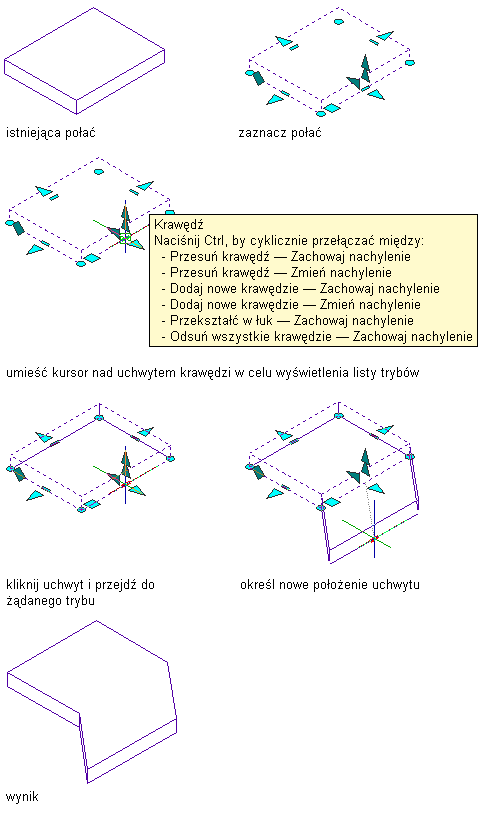 istniejąca połać

zaznacz połać

Krawędź
Naciśnij Ctrl, by cyklicznie przełączać między:
- Przesuń krawędź — Zachowaj nachylenie
- Przesuń krawędź — Zmień nachylenie
- Dodaj nowe krawędzie — Zachowaj nachylenie
- Dodaj nowe krawędzie — Zmień nachylenie
- Przekształć w łuk — Zachowaj nachylenie
- Odsuń wszystkie krawędzie — Zachowaj nachylenie

umieść kursor nad uchwytem krawędzi w celu wyświetlenia listy trybów

kliknij uchwyt i przejdź do żądanego trybu

określ nowe położenie uchwytu

wynik