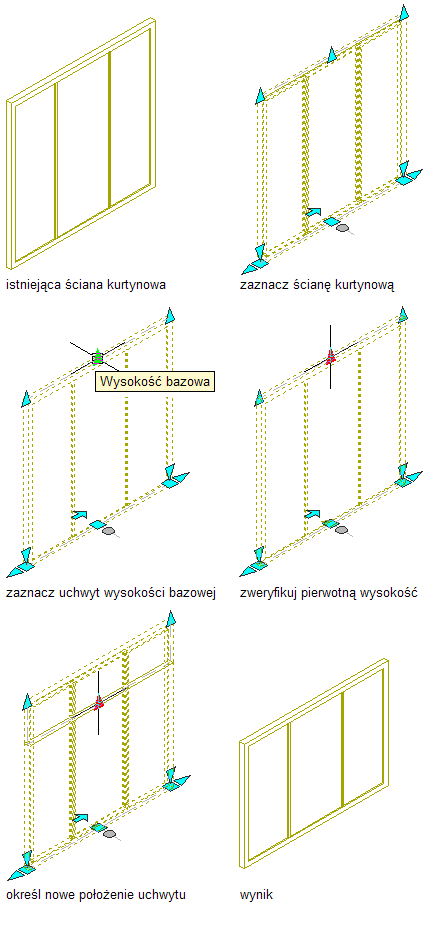 istniejąca ściana kurtynowa

zaznacz ścianę kurtynową

Wysokość bazowa

zaznacz uchwyt wysokości bazowej

zweryfikuj pierwotną wysokość

określ nowe położenie uchwytu

wynik