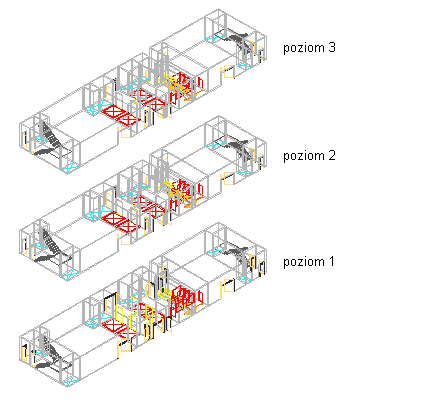 poziom 3

poziom 2

poziom 1