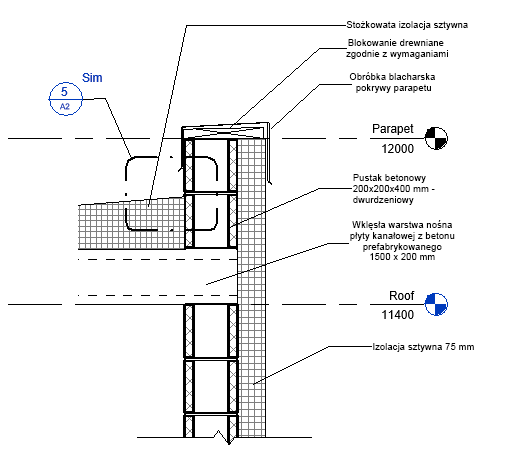 Stożkowata izolacja sztywna

Blokowanie drewniane zgodnie z wymaganiami

Obróbka blacharska pokrywy parapetu

Sim

5

A2

Parapet

12000

Pustak betonowy 200x200x400 mm - dwurdzeniowy

Wklęsła warstwa nośna płyty kanałowej z betonu prefabrykowanego 1500 x 200 mm

Roof

11400

Izolacja sztywna 75 mm