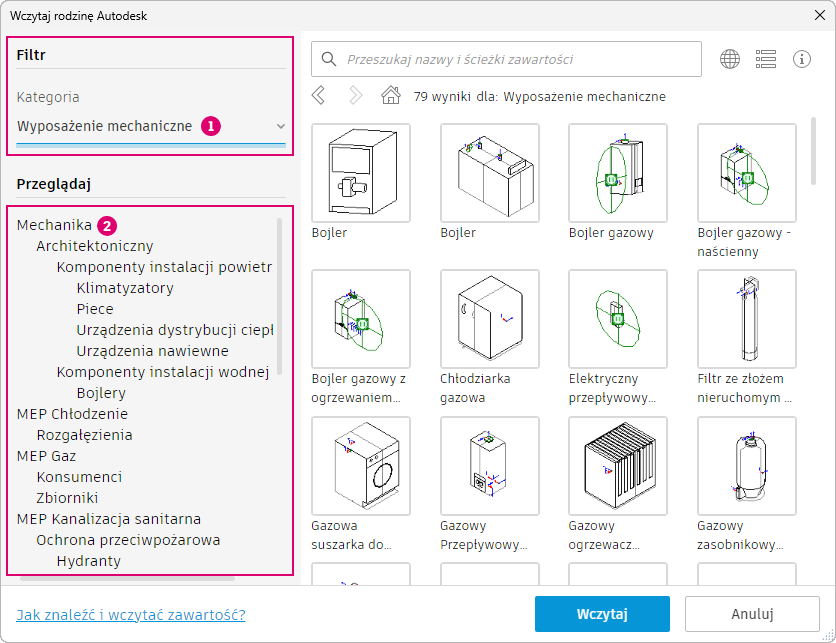 Wczytaj rodzinę Autodesk

Filtr

Kategoria

Wyposażenie mechaniczne 1

Przeglądaj

Mechanika 2
Architektoniczny
Komponenty instalacji powietr
Klimatyzatory
Piece
Urządzenia dystrybucji ciepł
Urządzenia nawiewne
Komponenty instalacji wodnej
Bojlery
MEP Chłodzenie
Rozgałęzienia
MEP Gaz
Konsumenci
Zbiorniki
MEP Kanalizacja sanitarna
Ochrona przeciwpożarowa
Hydranty

Przeszukaj nazwy i ścieżki zawartości

79 wyniki dla: Wyposażenie mechaniczne

Bojler

Bojler

Bojler gazowy

Bojler gazowy - naścienny

Bojler gazowy z ogrzewaniem...

Chłodziarka gazowa

Elektryczny przepływowy...

Filtr ze złożem nieruchomym ...

Gazowa suszarka do...

Gazowy Przepływowy...

Gazowy ogrzewacz...

Gazowy zasobnikowy...

Jak znaleźć i wczytać zawartość?

Wczytaj

Anuluj