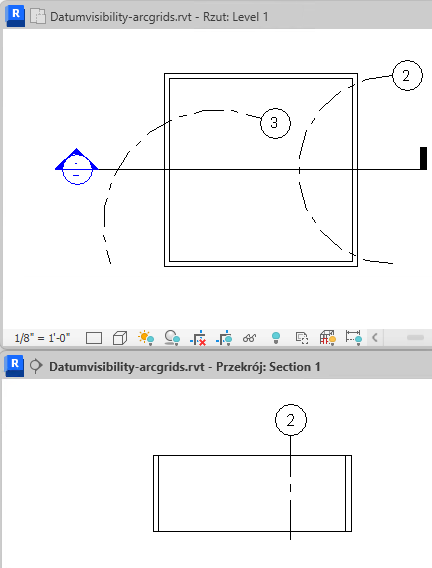 R Datumvisibility-arcgrids.rvt - Rzut: Level 1

2

3

1/8" = 1'-0"

R Datumvisibility-arcgrids.rvt - Przekrój: Section 1

2