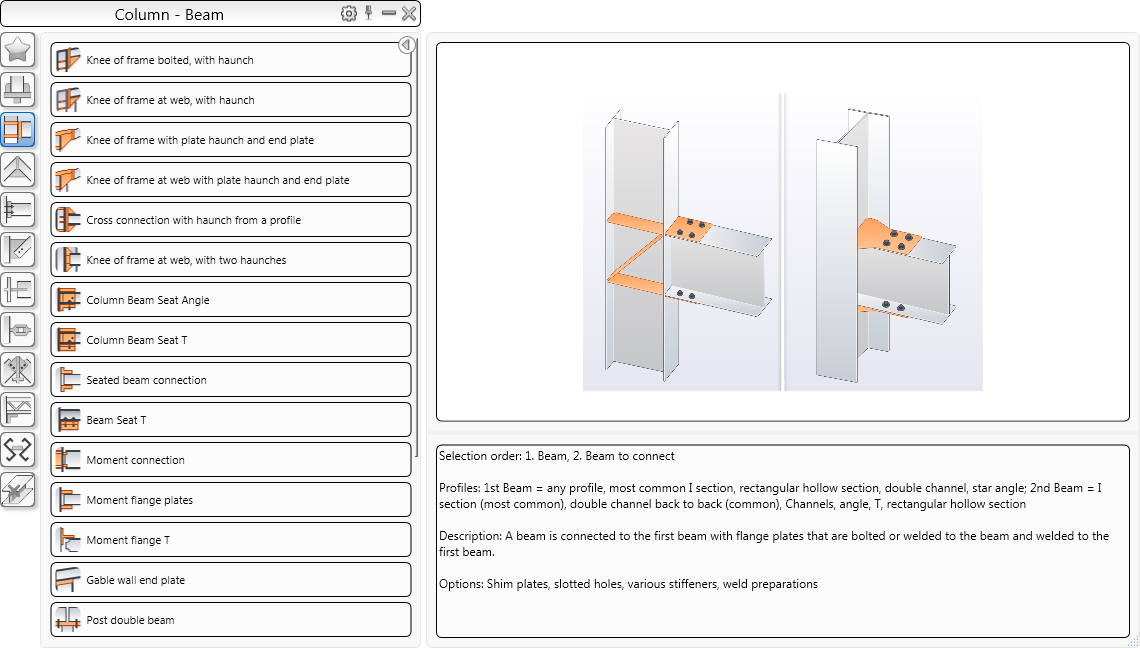 Column - Beam

Knee of frame bolted, with haunch

Knee of frame at web, with haunch

Knee of frame with plate haunch and end plate

Knee of frame at web with plate haunch and end plate

Cross connection with haunch from a profile

Knee of frame at web, with two haunches

Column Beam Seat Angle

Column Beam Seat T

Seated beam connection

Beam Seat T

Moment connection

Moment flange plates

Moment flange T

Gable wall end plate

Post double beam

Selection order: 1. Beam, 2. Beam to connect

Profiles: 1st Beam = any profile, most common I section, rectangular hollow section, double channel, star angle; 2nd Beam = I section (most common), double channel back to back (common), Channels, angle, T, rectangular hollow section

Description: A beam is connected to the first beam with flange plates that are bolted or welded to the beam and welded to the first beam.

Options: Shim plates, slotted holes, various stiffeners, weld preparations