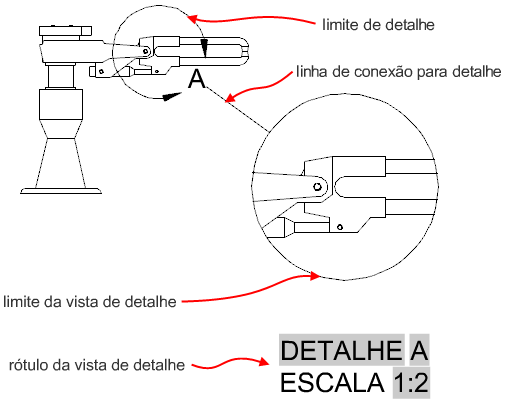 limite de detalhe

linha de conexão para detalhe

A

limite da vista de detalhe

rótulo da vista de detalhe

DETALHE A
ESCALA 1:2