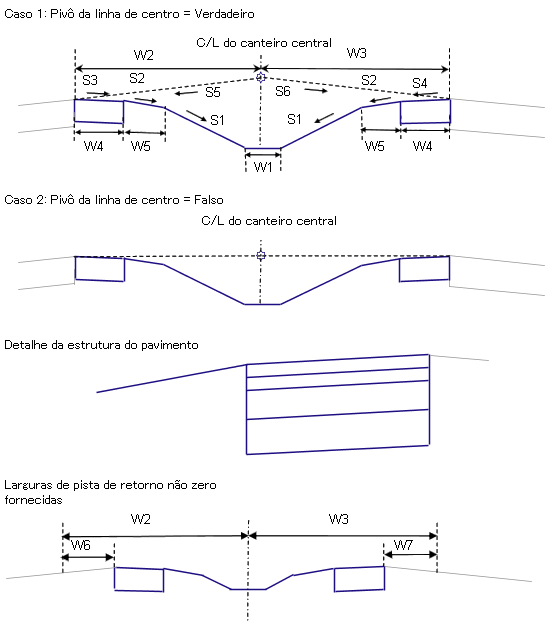 Caso 1: Pivô da linha de centro = Verdadeiro

C/L do canteiro central

W2

W3

S3

S2

S5

S6

S2

S4

S1

S1

W4

W5

W1

W5

W4

Caso 2: Pivô da linha de centro = Falso

C/L do canteiro central

Detalhe da estrutura do pavimento

Larguras de pista de retorno não zero fornecidas

W2

W3

W6

W7