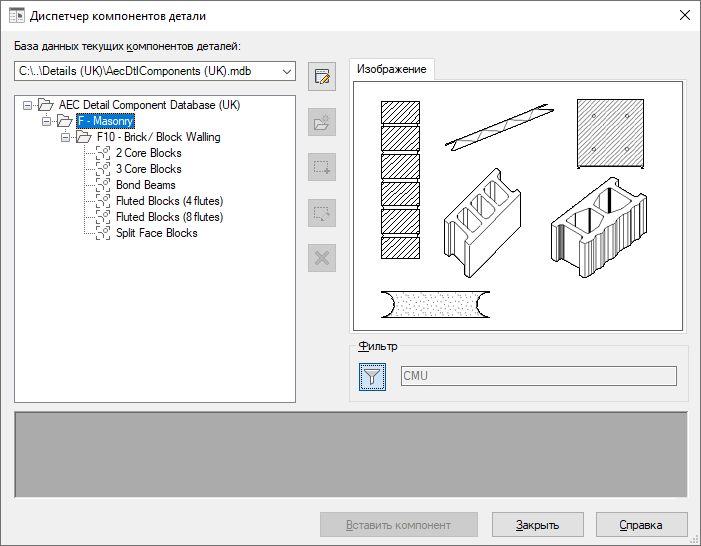 Диспетчер компонентов детали

База данных текущих компонентов деталей:

C:\..\Details (UK)\AecDtlComponents (UK).mdb

AEC Detail Component Database (UK)
F - Masonry
F10 - Brick/ Block Walling
2 Core Blocks
3 Core Blocks
Bond Beams
Fluted Blocks (4 flutes)
Fluted Blocks (8 flutes)
Split Face Blocks

Изображение

Фильтр

CMU

Вставить компонент

Закрыть

Справка