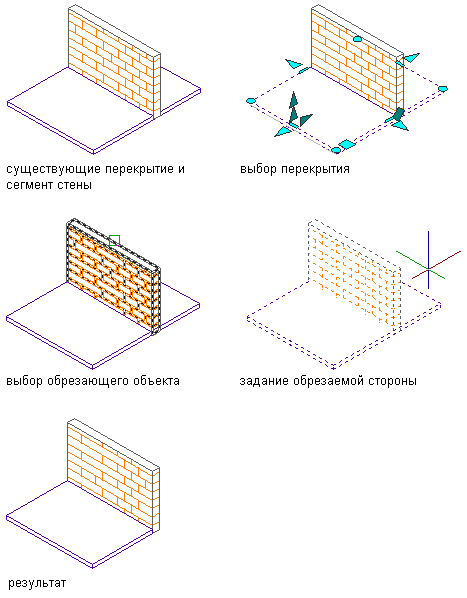 существующие перекрытие и сегмент стены

выбор перекрытия

выбор обрезающего объекта

задание обрезаемой стороны

результат