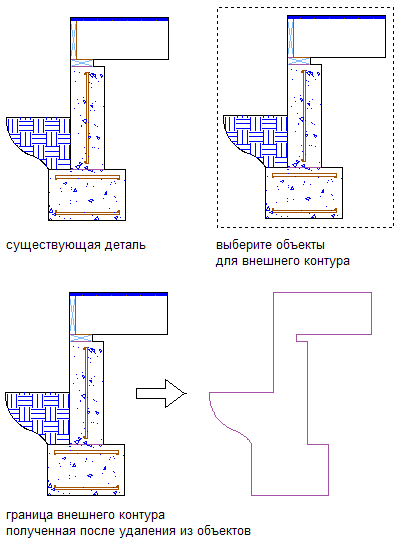 существующая деталь

выберите объекты
для внешнего контура

граница внешнего контура
полученная после удаления из объектов