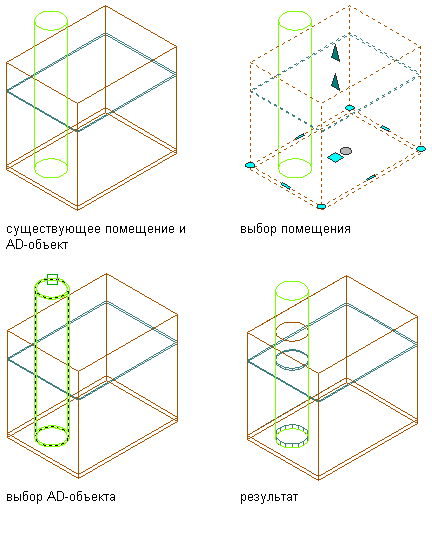 существующее помещение и AD-объект

выбор помещения

выбор AD-объекта

результат