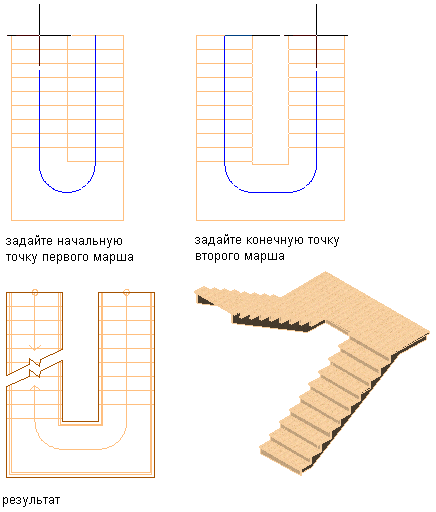 задайте начальную точку первого марша

задайте конечную точку второго марша

результат