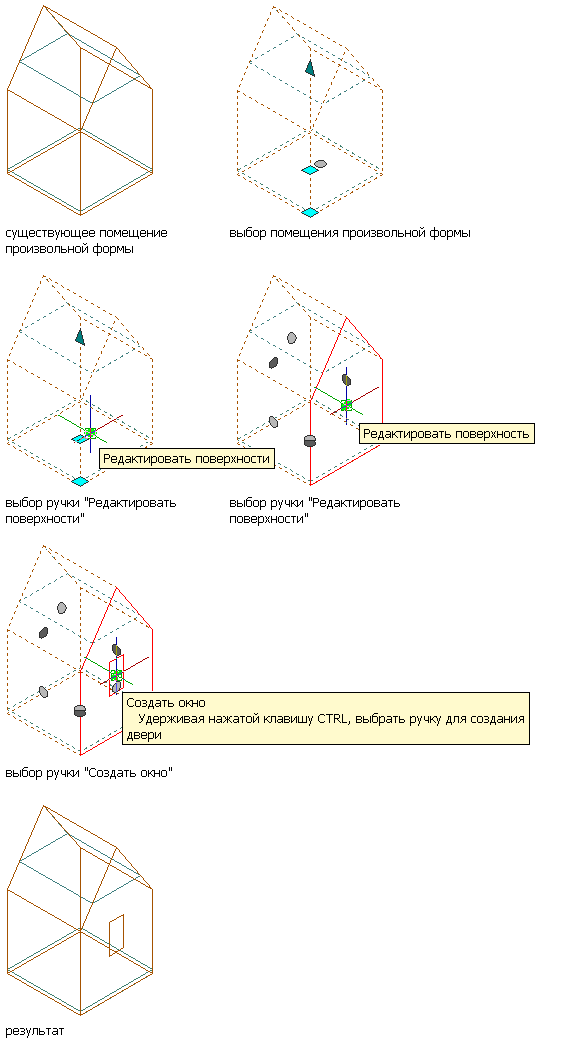 существующее помещение произвольной формы

выбор помещения произвольной формы

Редактировать поверхности

выбор ручки "Редактировать поверхности"

Редактировать поверхность

выбор ручки "Редактировать поверхности"

Создать окно
Удерживая нажатой клавишу CTRL, выбрать ручку для создания двери

выбор ручки "Создать окно"

результат