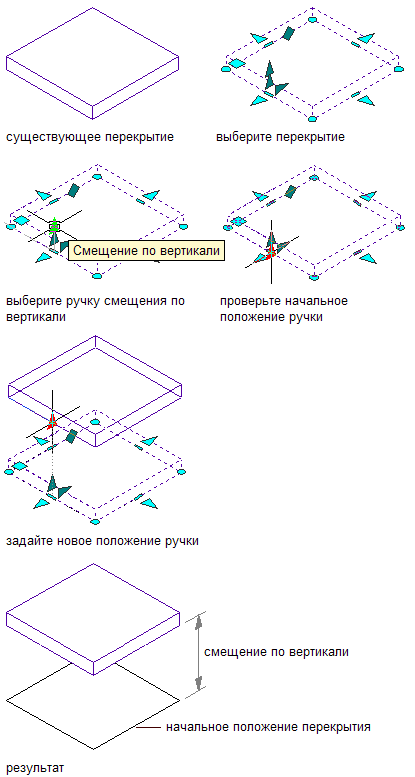 существующее перекрытие

выберите перекрытие

Смещение по вертикали

выберите ручку смещения по вертикали

проверьте начальное положение ручки

задайте новое положение ручки

смещение по вертикали

начальное положение перекрытия

результат