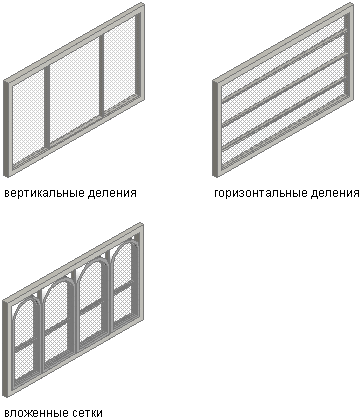 вертикальные деления

горизонтальные деления

вложенные сетки