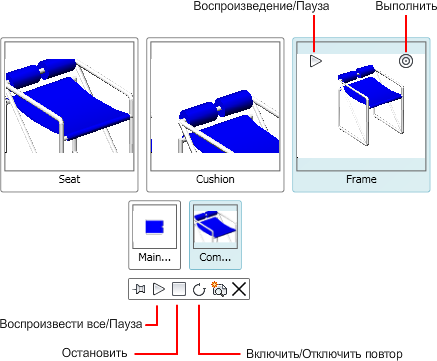 Воспроизведение/Пауза
Выполнить

Seat
Cushion
Frame

Main...
Com...

Воспроизвести все/Пауза
Остановить
Включить/Отключить повтор