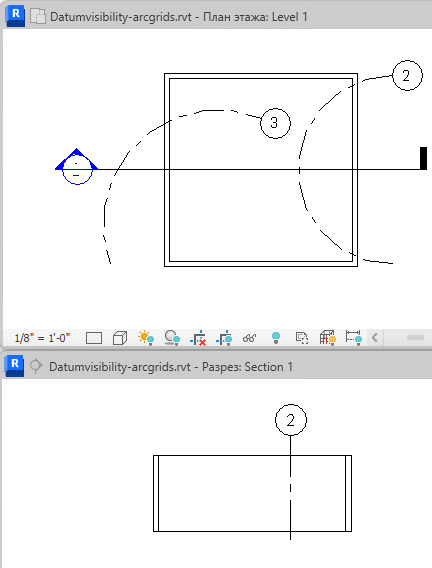 R Datumvisibility-arcgrids.rvt - План этажа: Level 1

2

3

1/8" = 1'-0"

R Datumvisibility-arcgrids.rvt - Разрез: Section 1

2