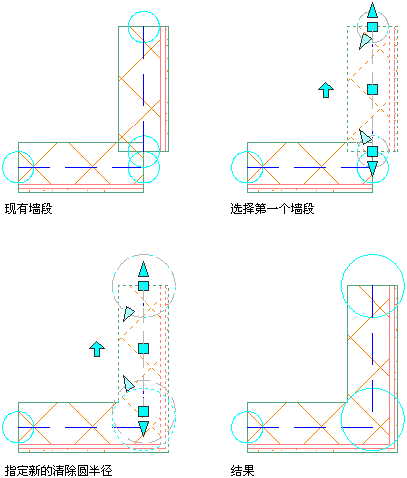 现有墙段

选择第一个墙段

指定新的清除圆半径

结果