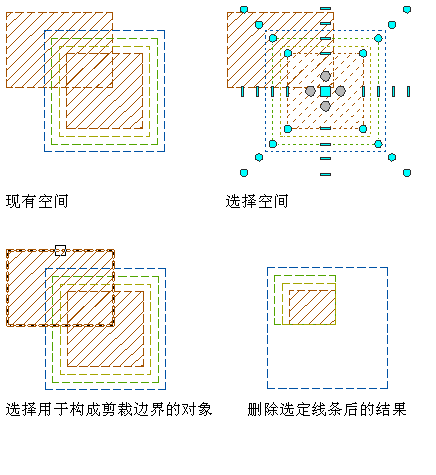 现有空间

选择空间

选择用于构成剪裁边界的对象

删除选定线条后的结果