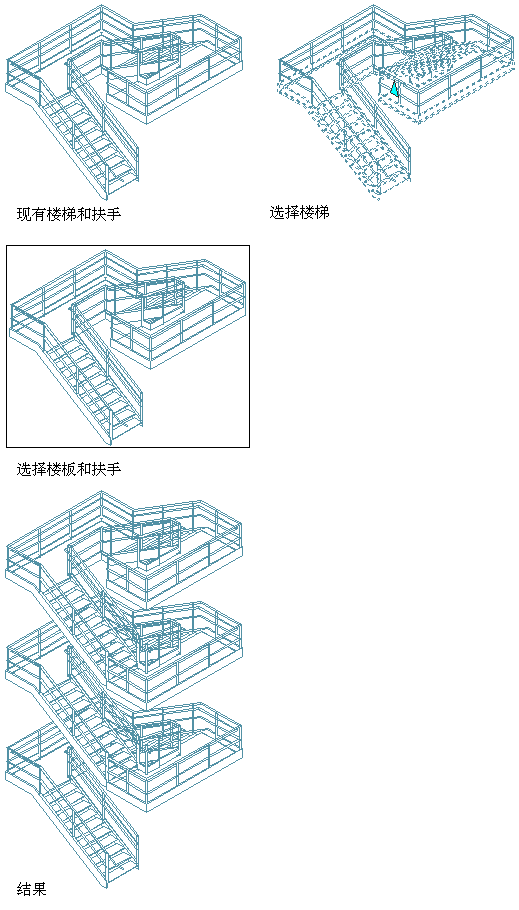 现有楼梯和扶手

选择楼梯

选择楼板和扶手

结果