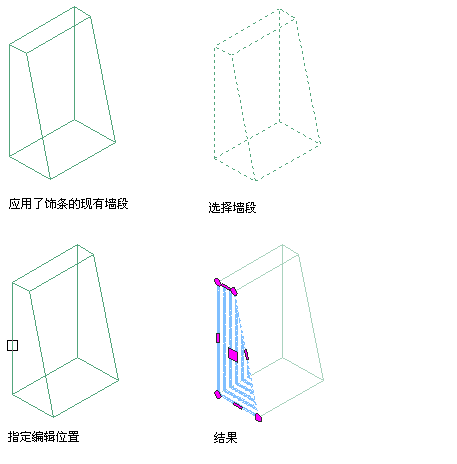 应用了饰条的现有墙段

选择墙段

指定编辑位置

结果