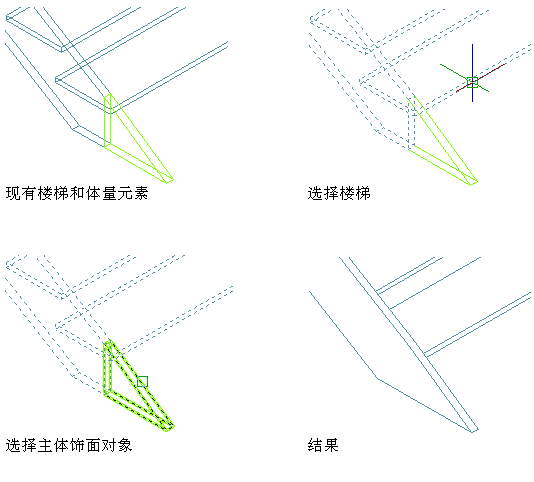 现有楼梯和体量元素

选择楼梯

选择主体饰面对象

结果