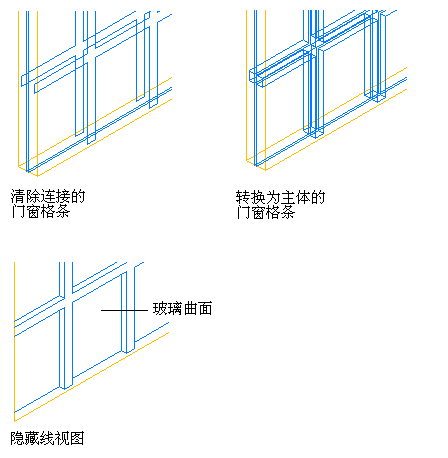 清除连接的
门窗格条

转换为主体的
门窗格条

玻璃曲面

隐藏线视图