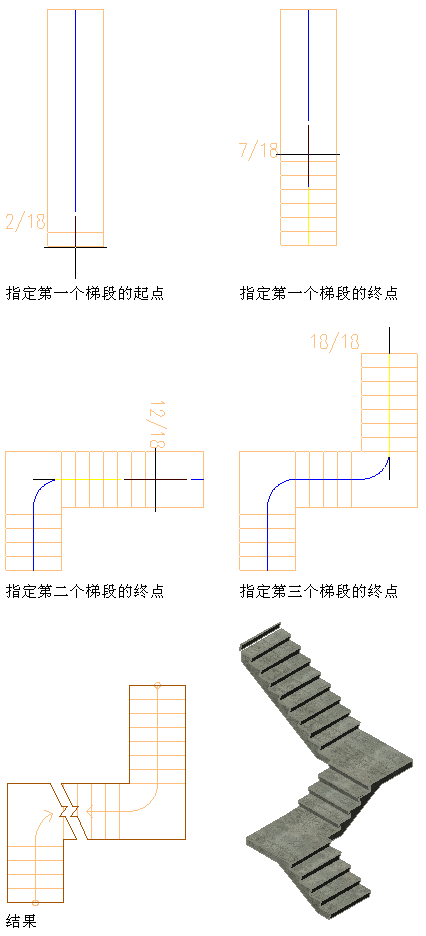 2/18

指定第一个梯段的起点

7/18

指定第一个梯段的终点

12/18

指定第二个梯段的终点

18/18

指定第三个梯段的终点

结果