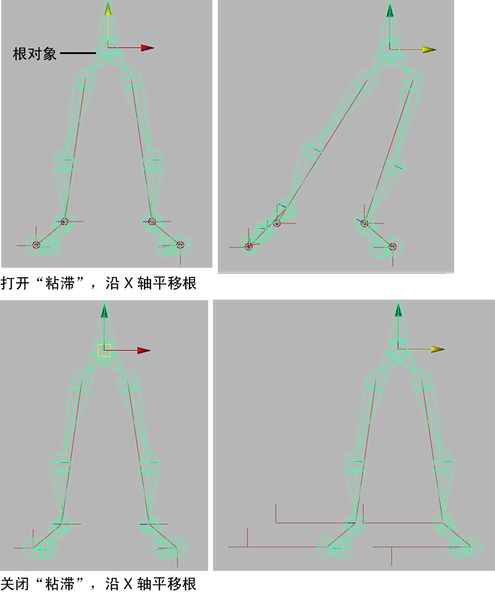 根对象

打开“粘滞”，沿 X 轴平移根

关闭“粘滞”，沿 X 轴平移根