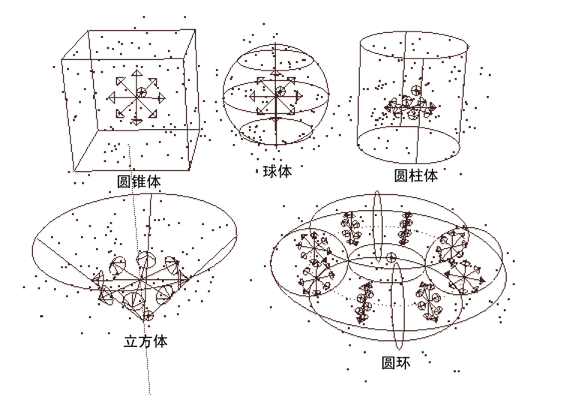 圆锥体

球体

圆柱体

立方体

圆环