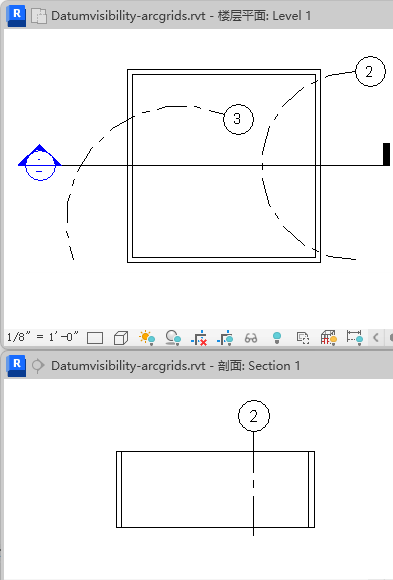 R Datumvisibility-arcgrids.rvt - 楼层平面: Level 1

2

3

1/8" = 1'-0"

R Datumvisibility-arcgrids.rvt - 剖面: Section 1

2