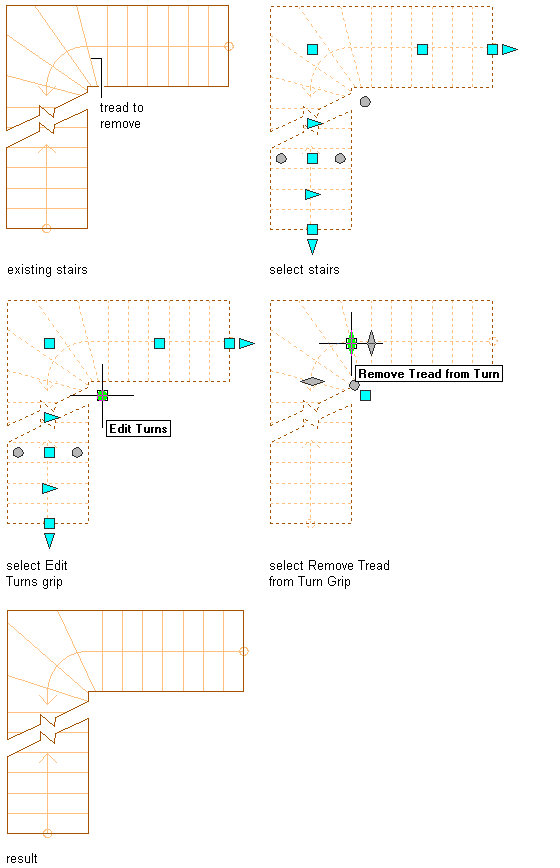 tread to remove

existing stairs

select stairs

Edit Turns

select Edit Turns grip

Remove Tread from Turn

select Remove Tread from Turn Grip

result