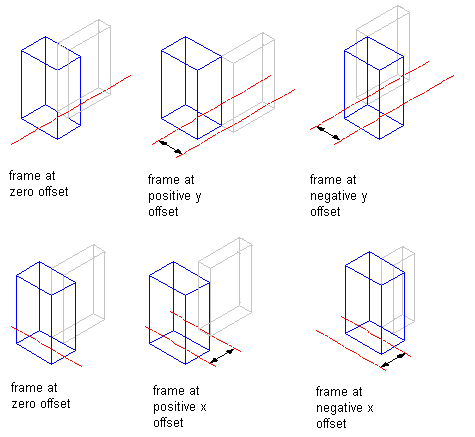 frame at zero offset

frame at positive y offset

frame at negative y offset

frame at zero offset

frame at positive x offset

frame at negative x offset