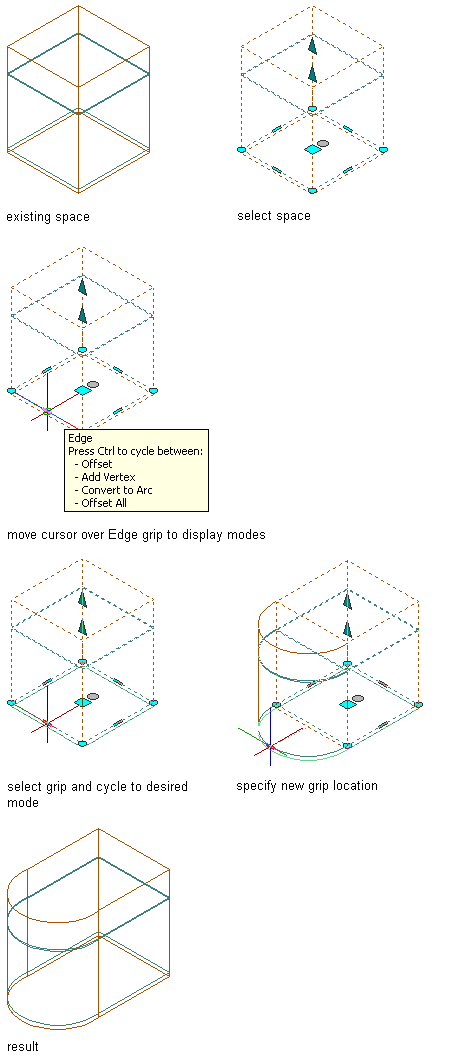 existing space

select space

Edge
Press Ctrl to cycle between:
- Offset
- Add Vertex
- Convert to Arc
- Offset All

move cursor over Edge grip to display modes

select grip and cycle to desired mode

specify new grip location

result