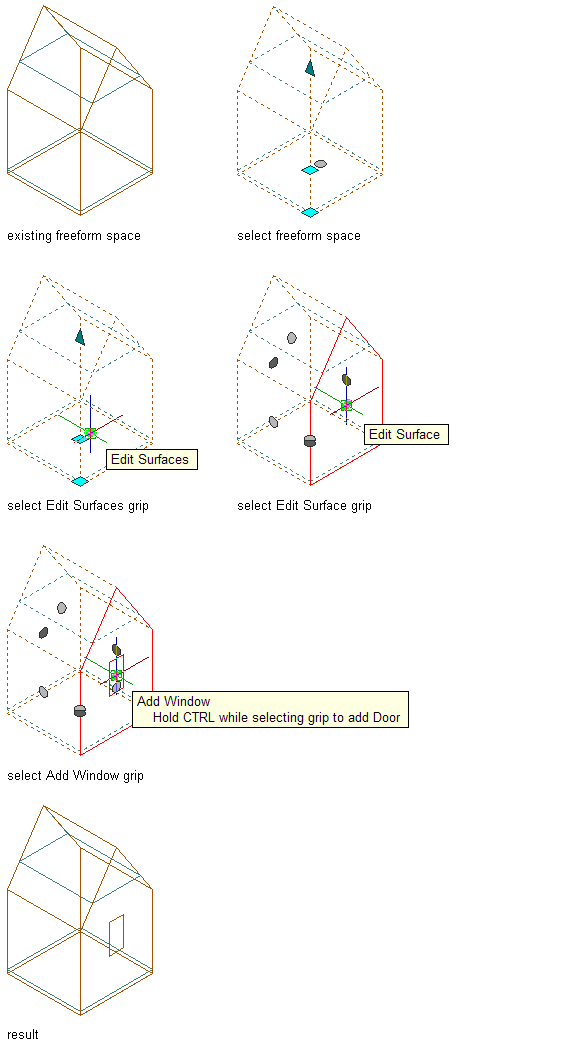 existing freeform space

select freeform space

Edit Surfaces

select Edit Surfaces grip

Edit Surface

select Edit Surface grip

Add Window
Hold CTRL while selecting grip to add Door

select Add Window grip

result