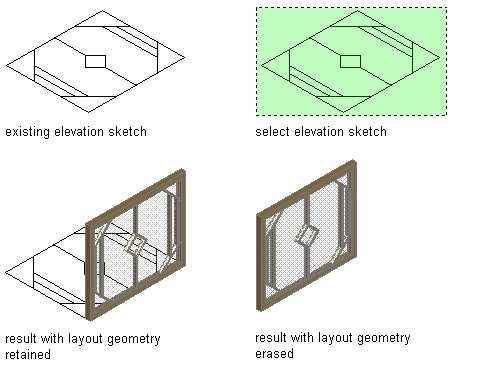 existing elevation sketch

select elevation sketch

result with layout geometry retained

result with layout geometry erased