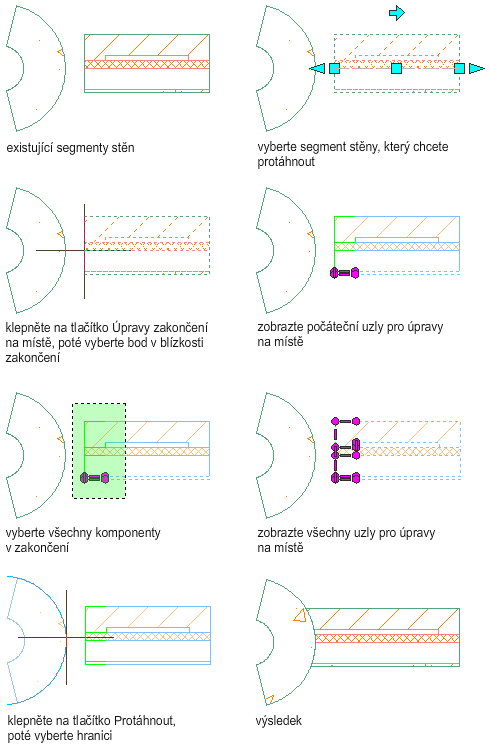 existující segmenty stěn

vyberte segment stěny, který chcete protáhnout

klepněte na tlačítko Úpravy zakončení na místě, poté vyberte bod v blízkosti zakončení

zobrazte počáteční uzly pro úpravy na místě

vyberte všechny komponenty v zakončení

zobrazte všechny uzly pro úpravy na místě

klepněte na tlačítko Protáhnout, poté vyberte hranici

výsledek