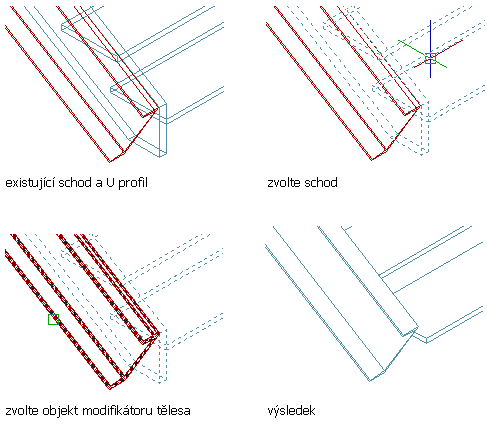 existující schod a U profil

zvolte schod

zvolte objekt modifikátoru tělesa

výsledek