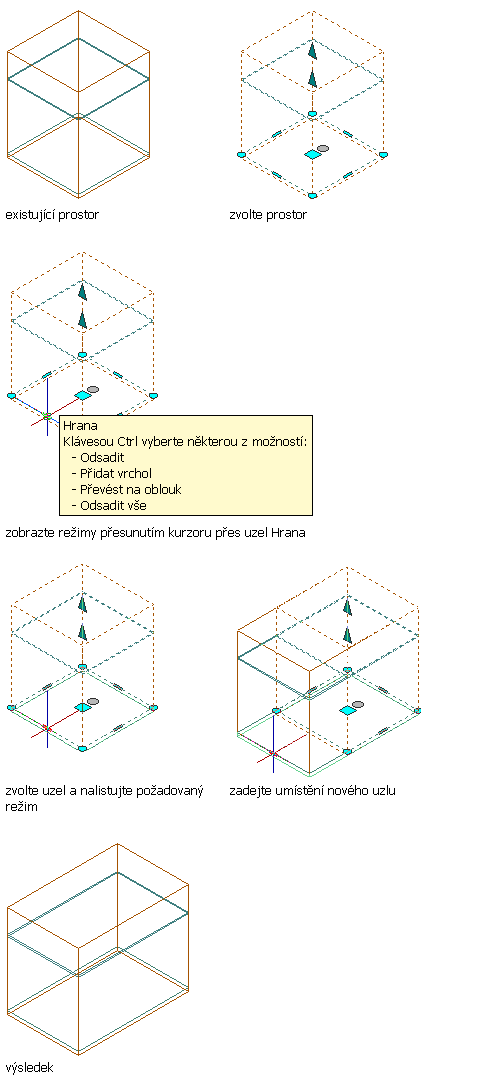 existující prostor

zvolte prostor

Hrana
Klávesou Ctrl vyberte některou z možností:
- Odsadit
- Přidat vrchol
- Převést na oblouk
- Odsadit vše

zobrazte režimy přesunutím kurzoru přes uzel Hrana

zvolte uzel a nalistujte požadovaný režim

zadejte umístění nového uzlu

výsledek