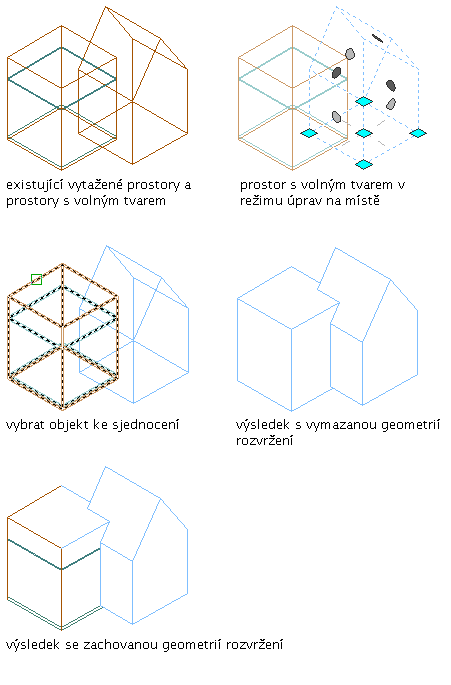 existující vytažené prostory a prostory s volným tvarem

prostor s volným tvarem v režimu úprav na místě

vybrat objekt ke sjednocení

výsledek s vymazanou geometrií rozvržení

výsledek se zachovanou geometrií rozvržení