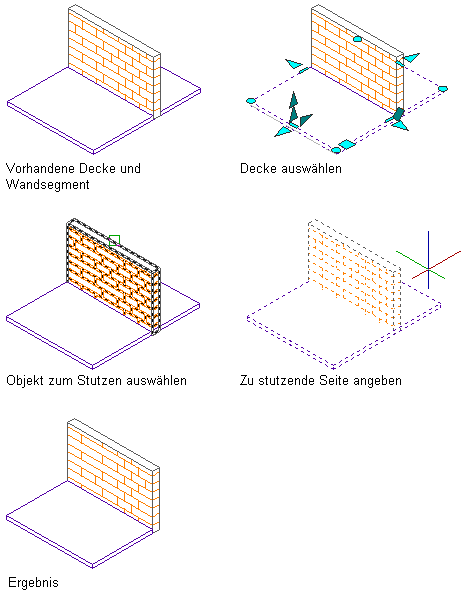 Vorhandene Decke und Wandsegment

Decke auswählen

Objekt zum Stutzen auswählen

Zu stutzende Seite angeben

Ergebnis