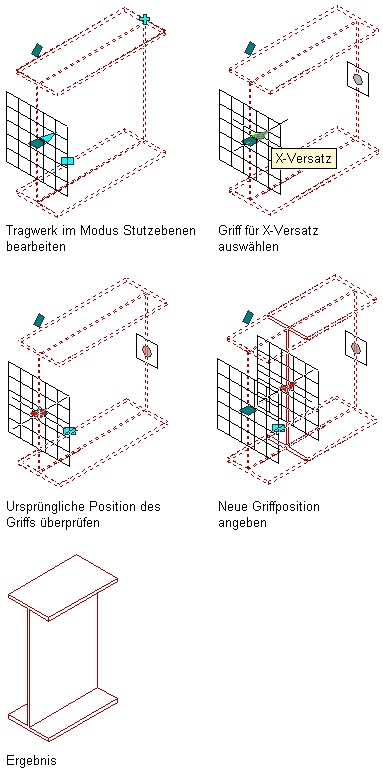 Tragwerk im Modus Stutzebenen bearbeiten

X-Versatz

Griff für X-Versatz auswählen

Ursprüngliche Position des Griffs überprüfen

Neue Griffposition angeben

Ergebnis