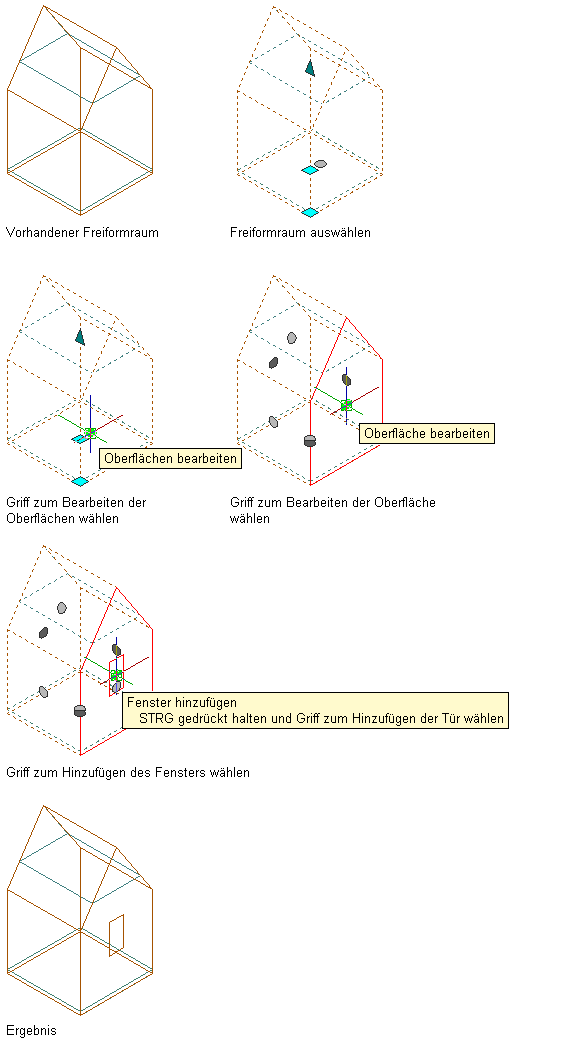 Vorhandener Freiformraum

Freiformraum auswählen

Oberflächen bearbeiten

Griff zum Bearbeiten der Oberflächen wählen

Oberfläche bearbeiten

Griff zum Bearbeiten der Oberfläche wählen

Fenster hinzufügen
STRG gedrückt halten und Griff zum Hinzufügen der Tür wählen

Griff zum Hinzufügen des Fensters wählen

Ergebnis