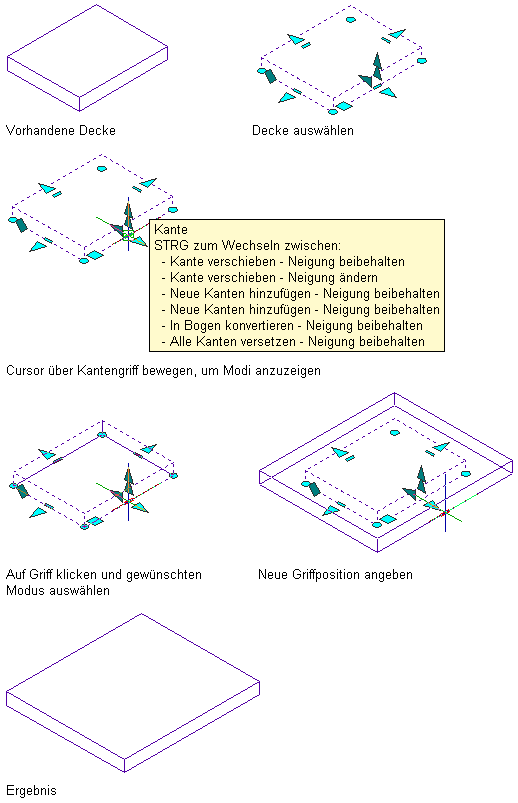 Vorhandene Decke

Decke auswählen

Kante
STRG zum Wechseln zwischen:
- Kante verschieben - Neigung beibehalten
- Kante verschieben - Neigung ändern
- Neue Kanten hinzufügen - Neigung beibehalten
- Neue Kanten hinzufügen - Neigung beibehalten
- In Bogen konvertieren - Neigung beibehalten
- Alle Kanten versetzen - Neigung beibehalten

Cursor über Kantengriff bewegen, um Modi anzuzeigen

Auf Griff klicken und gewünschten Modus auswählen

Neue Griffposition angeben

Ergebnis