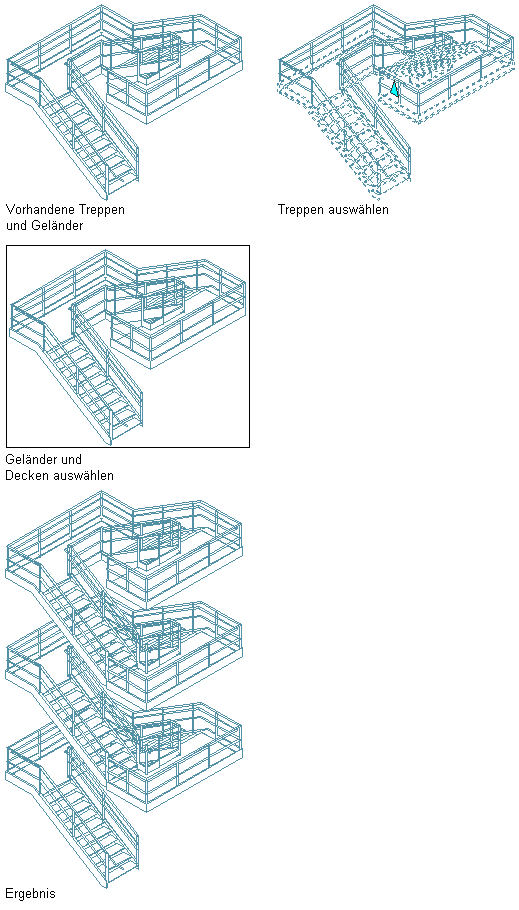 Vorhandene Treppen und Geländer

Treppen auswählen

Geländer und Decken auswählen

Ergebnis