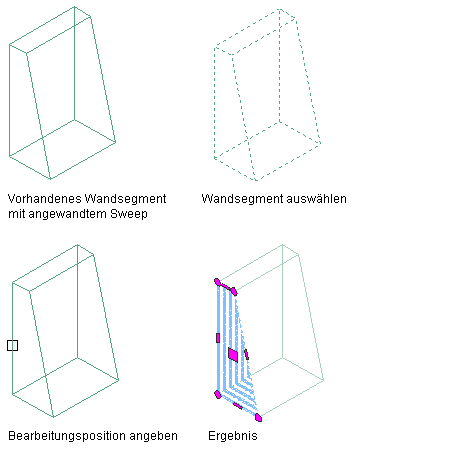 Vorhandenes Wandsegment mit angewandtem Sweep

Wandsegment auswählen

Bearbeitungsposition angeben

Ergebnis