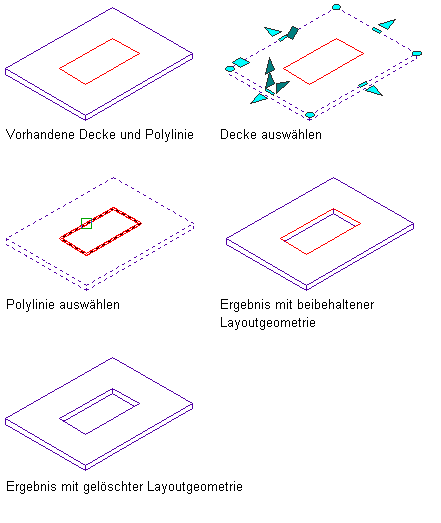 Vorhandene Decke und Polylinie

Decke auswählen

Polylinie auswählen

Ergebnis mit beibehaltener Layoutgeometrie

Ergebnis mit gelöschter Layoutgeometrie