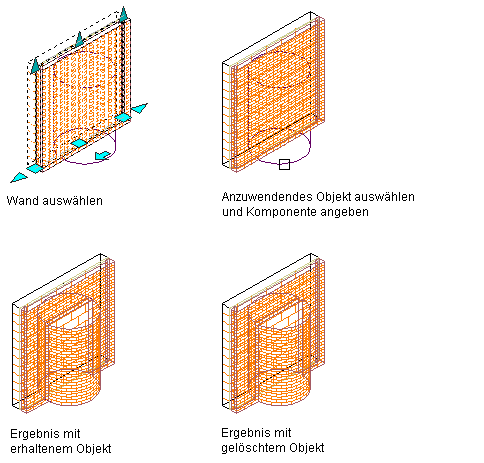 Wand auswählen

Anzuwendendes Objekt auswählen und Komponente angeben

Ergebnis mit erhaltenem Objekt

Ergebnis mit gelöschtem Objekt