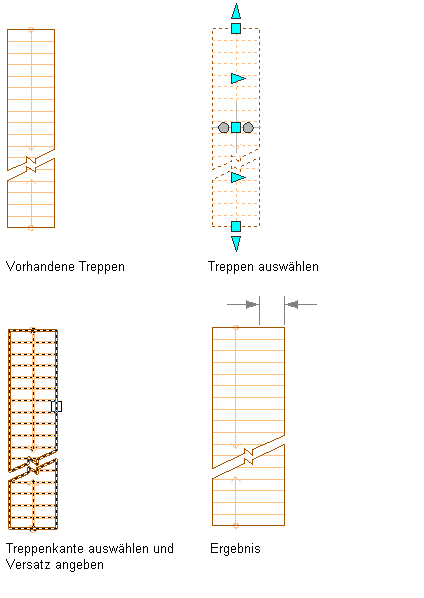 Vorhandene Treppen

Treppen auswählen

Treppenkante auswählen und Versatz angeben

Ergebnis